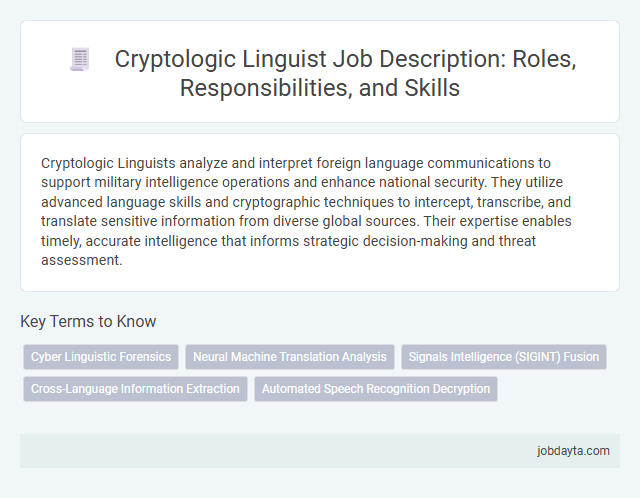 Cryptologic Linguist Job Description: Roles, Responsibilities, and Skills

Cryptologic Linguists analyze and interpret foreign language communications to support military intelligence operations and enhance national security. They utilize advanced language skills and cryptographic techniques to intercept, transcribe, and translate sensitive information from diverse global sources. Their expertise enables timely, accurate intelligence that informs strategic decision-making and threat assessment.

Key Terms to Know

Cyber Linguistic Forensics

Neural Machine Translation Analysis

Signals Intelligence (SIGINT) Fusion

Cross-Language Information Extraction

Automated Speech Recognition Decryption

jobdayta.com