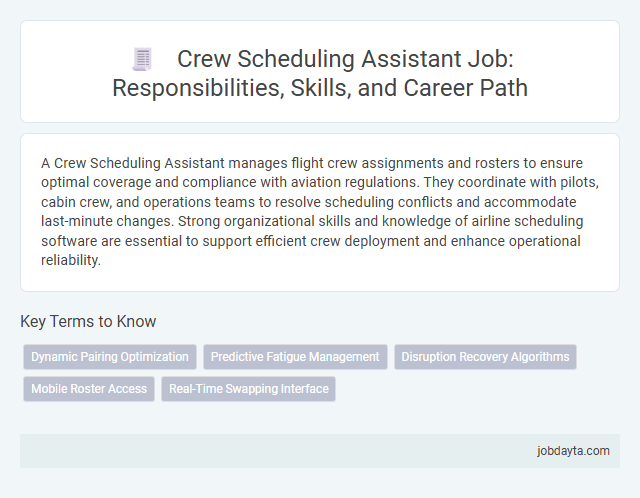 Crew Scheduling Assistant Job: Responsibilities, Skills, and Career Path

A Crew Scheduling Assistant manages flight crew assignments and rosters to ensure optimal coverage and compliance with aviation regulations. They coordinate with pilots, cabin crew, and operations teams to resolve scheduling conflicts and accommodate last-minute changes. Strong organizational skills and knowledge of airline scheduling software are essential to support efficient crew deployment and enhance operational reliability.

Key Terms to Know

Dynamic Pairing Optimization
Predictive Fatigue Management
Disruption Recovery Algorithms
Mobile Roster Access
Real-Time Swapping Interface

jobdayta.com