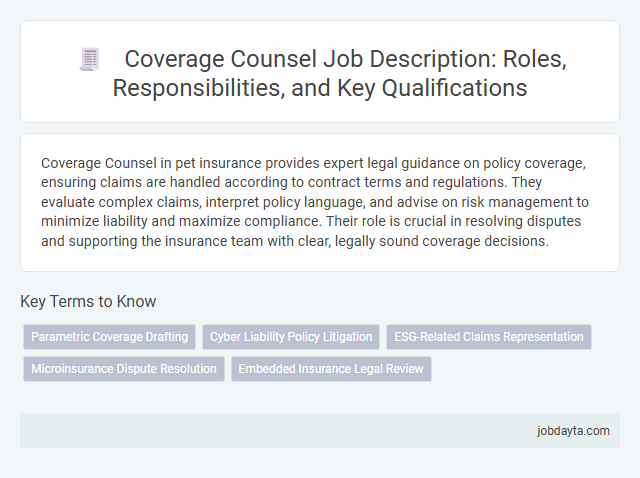 Coverage Counsel Job Description: Roles, Responsibilities, and Key Qualifications

Coverage Counsel in pet insurance provides expert legal guidance on policy coverage, ensuring claims are handled according to contract terms and regulations. They evaluate complex claims, interpret policy language, and advise on risk management to minimize liability and maximize compliance. Their role is crucial in resolving disputes and supporting the insurance team with clear, legally sound coverage decisions.

Key Terms to Know

Parametric Coverage Drafting

Cyber Liability Policy Litigation

ESG-Related Claims Representation

Microinsurance Dispute Resolution

Embedded Insurance Legal Review

jobdayta.com