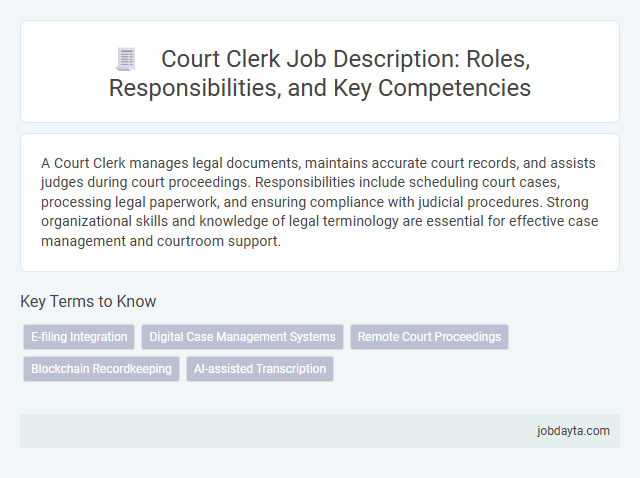 Court Clerk Job Description: Roles, Responsibilities, and Key Competencies

A Court Clerk manages legal documents, maintains accurate court records, and assists judges during court proceedings. Responsibilities include scheduling court cases, processing legal paperwork, and ensuring compliance with judicial procedures. Strong organizational skills and knowledge of legal terminology are essential for effective case management and courtroom support.

Key Terms to Know

E-filing Integration

Digital Case Management Systems

Remote Court Proceedings

Blockchain Recordkeeping

AI-assisted Transcription

jobdayta.com