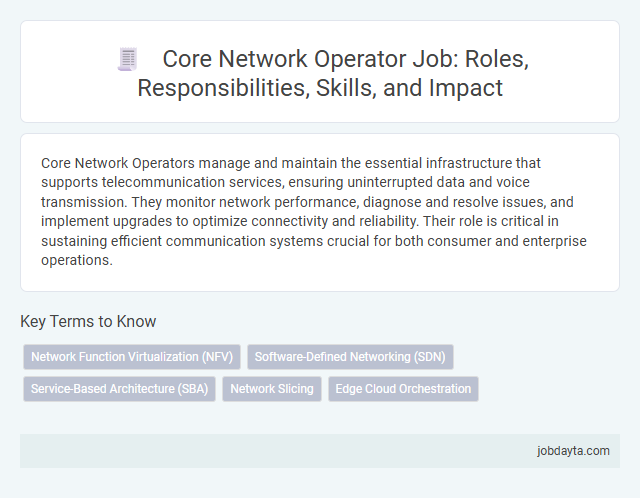 Core Network Operator Job: Roles, Responsibilities, Skills, and Impact

Core Network Operators manage and maintain the essential infrastructure that supports telecommunication services, ensuring uninterrupted data and voice transmission. They monitor network performance, diagnose and resolve issues, and implement upgrades to optimize connectivity and reliability. Their role is critical in sustaining efficient communication systems crucial for both consumer and enterprise operations.

Key Terms to Know

Network Function Virtualization (NFV)
Software-Defined Networking (SDN)
Service-Based Architecture (SBA)
Network Slicing
Edge Cloud Orchestration

jobdayta.com