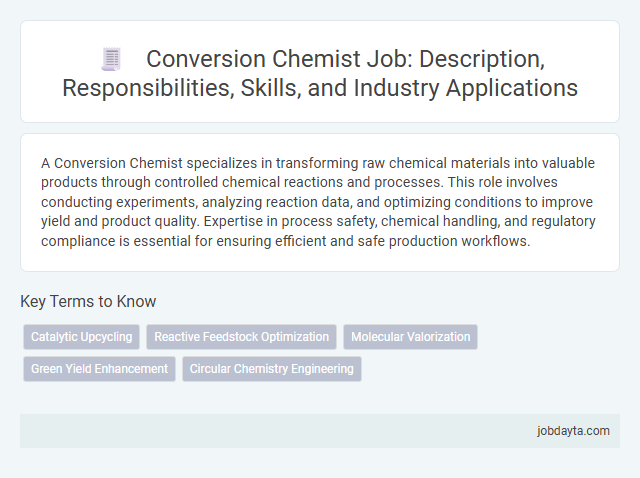 Conversion Chemist Job: Description, Responsibilities, Skills, and Industry Applications

A Conversion Chemist specializes in transforming raw chemical materials into valuable products through controlled chemical reactions and processes. This role involves conducting experiments, analyzing reaction data, and optimizing conditions to improve yield and product quality. Expertise in process safety, chemical handling, and regulatory compliance is essential for ensuring efficient and safe production workflows.

Key Terms to Know

Catalytic Upcycling
Reactive Feedstock Optimization
Molecular Valorization
Green Yield Enhancement
Circular Chemistry Engineering

jobdayta.com