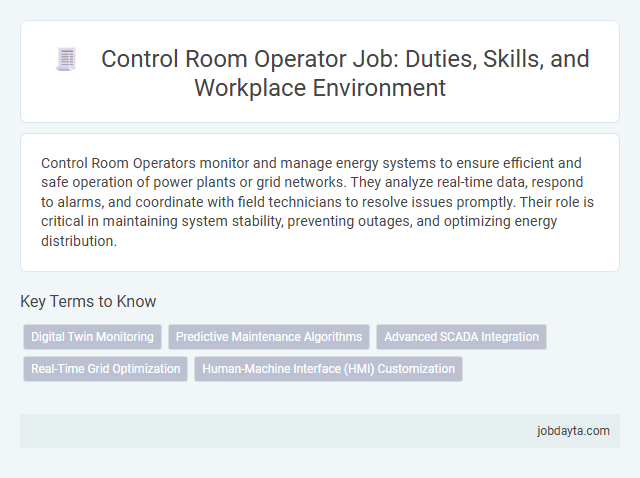 Control Room Operator Job: Duties, Skills, and Workplace Environment

Control Room Operators monitor and manage energy systems to ensure efficient and safe operation of power plants or grid networks. They analyze real-time data, respond to alarms, and coordinate with field technicians to resolve issues promptly. Their role is critical in maintaining system stability, preventing outages, and optimizing energy distribution.

Key Terms to Know

Digital Twin Monitoring

Predictive Maintenance Algorithms

Advanced SCADA Integration

Real-Time Grid Optimization

Human-Machine Interface (HMI) Customization

jobdayta.com