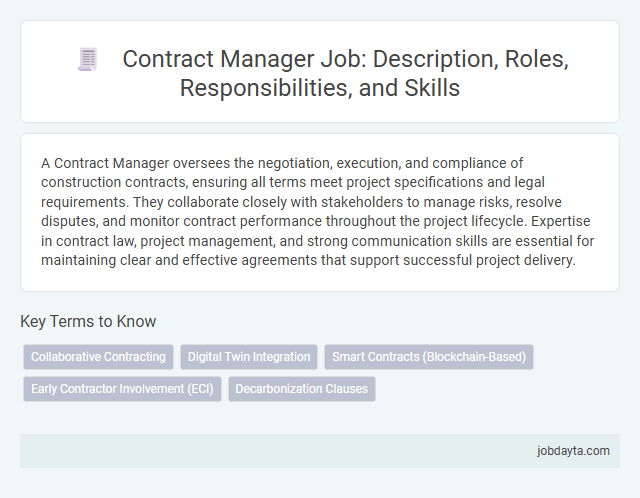 Contract Manager Job: Description, Roles, Responsibilities, and Skills

A Contract Manager oversees the negotiation, execution, and compliance of construction contracts, ensuring all terms meet project specifications and legal requirements. They collaborate closely with stakeholders to manage risks, resolve disputes, and monitor contract performance throughout the project lifecycle. Expertise in contract law, project management, and strong communication skills are essential for maintaining clear and effective agreements that support successful project delivery.

Key Terms to Know

Collaborative Contracting
Digital Twin Integration
Smart Contracts (Blockchain-Based)
Early Contractor Involvement (ECI)
Decarbonization Clauses

jobdayta.com