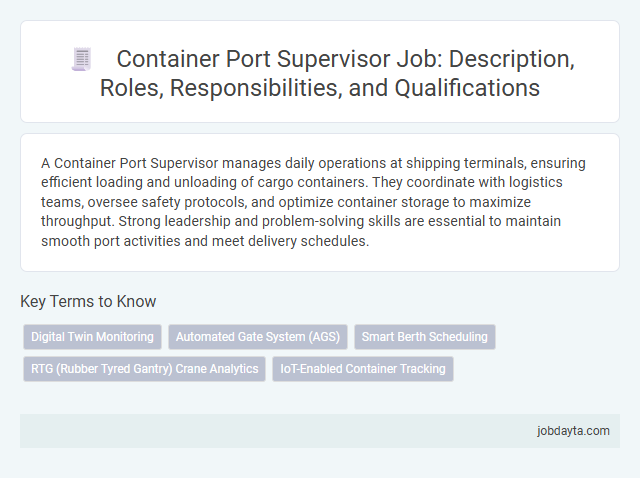 Container Port Supervisor Job: Description, Roles, Responsibilities, and Qualifications

A Container Port Supervisor manages daily operations at shipping terminals, ensuring efficient loading and unloading of cargo containers. They coordinate with logistics teams, oversee safety protocols, and optimize container storage to maximize throughput. Strong leadership and problem-solving skills are essential to maintain smooth port activities and meet delivery schedules.

Key Terms to Know

Digital Twin Monitoring

Automated Gate System (AGS)

Smart Berth Scheduling

RTG (Rubber Tyred Gantry) Crane Analytics

IoT-Enabled Container Tracking

jobdayta.com