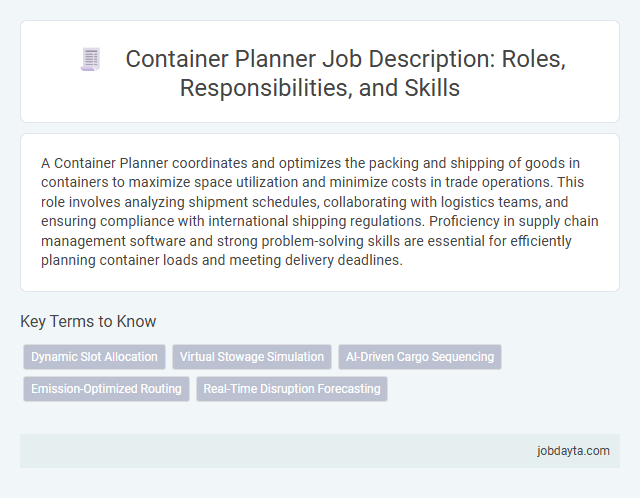 Container Planner Job Description: Roles, Responsibilities, and Skills

A Container Planner coordinates and optimizes the packing and shipping of goods in containers to maximize space utilization and minimize costs in trade operations. This role involves analyzing shipment schedules, collaborating with logistics teams, and ensuring compliance with international shipping regulations. Proficiency in supply chain management software and strong problem-solving skills are essential for efficiently planning container loads and meeting delivery deadlines.

Key Terms to Know

Dynamic Slot Allocation

Virtual Stowage Simulation

AI-Driven Cargo Sequencing

Emission-Optimized Routing

Real-Time Disruption Forecasting

jobdayta.com