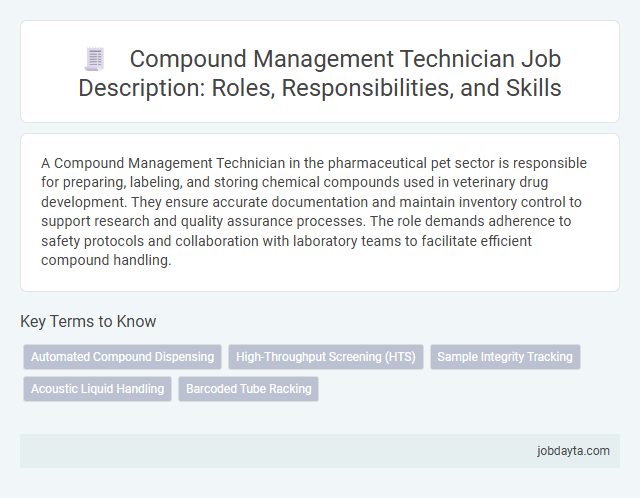 Compound Management Technician Job Description: Roles, Responsibilities, and Skills

A Compound Management Technician in the pharmaceutical pet sector is responsible for preparing, labeling, and storing chemical compounds used in veterinary drug development. They ensure accurate documentation and maintain inventory control to support research and quality assurance processes. The role demands adherence to safety protocols and collaboration with laboratory teams to facilitate efficient compound handling.

Key Terms to Know

Automated Compound Dispensing
High-Throughput Screening (HTS)
Sample Integrity Tracking
Acoustic Liquid Handling
Barcoded Tube Racking

jobdayta.com