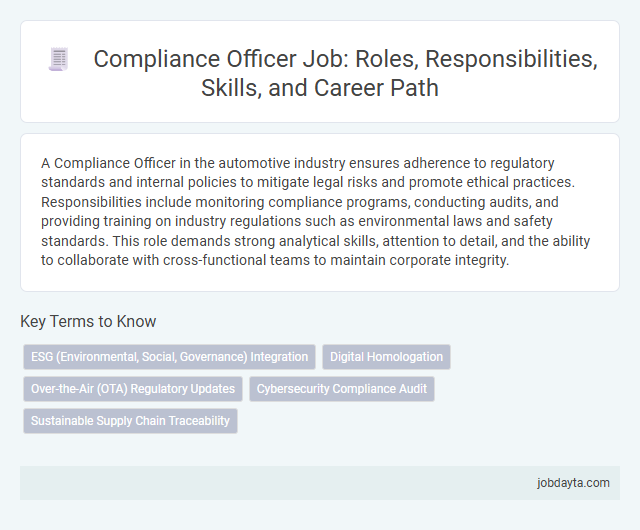 Compliance Officer Job: Roles, Responsibilities, Skills, and Career Path

A Compliance Officer in the automotive industry ensures adherence to regulatory standards and internal policies to mitigate legal risks and promote ethical practices. Responsibilities include monitoring compliance programs, conducting audits, and providing training on industry regulations such as environmental laws and safety standards. This role demands strong analytical skills, attention to detail, and the ability to collaborate with cross-functional teams to maintain corporate integrity.

Key Terms to Know

ESG (Environmental, Social, Governance) Integration

Digital Homologation

Over-the-Air (OTA) Regulatory Updates

Cybersecurity Compliance Audit

Sustainable Supply Chain Traceability

jobdayta.com