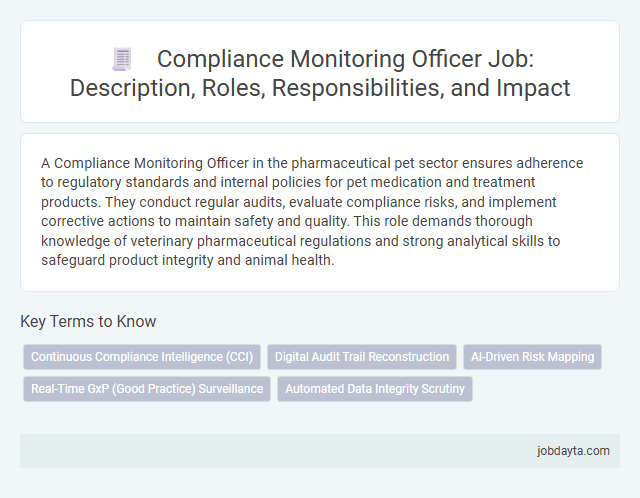 Compliance Monitoring Officer Job: Description, Roles, Responsibilities, and Impact

A Compliance Monitoring Officer in the pharmaceutical pet sector ensures adherence to regulatory standards and internal policies for pet medication and treatment products. They conduct regular audits, evaluate compliance risks, and implement corrective actions to maintain safety and quality. This role demands thorough knowledge of veterinary pharmaceutical regulations and strong analytical skills to safeguard product integrity and animal health.

Key Terms to Know

Continuous Compliance Intelligence (CCI)

Digital Audit Trail Reconstruction

AI-Driven Risk Mapping

Real-Time GxP (Good Practice) Surveillance

Automated Data Integrity Scrutiny

jobdayta.com