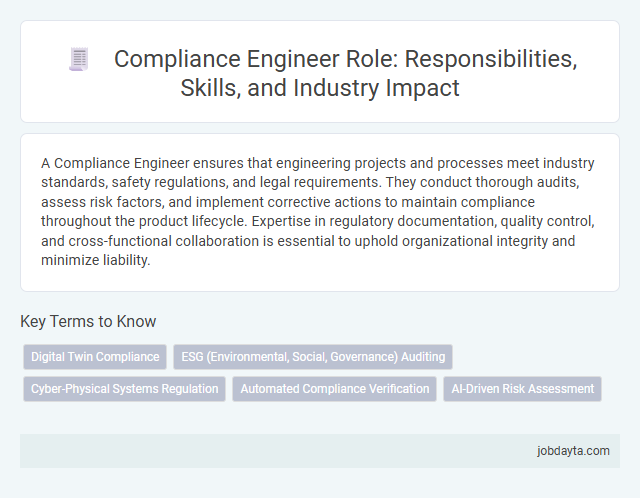 Compliance Engineer Role: Responsibilities, Skills, and Industry Impact

A Compliance Engineer ensures that engineering projects and processes meet industry standards, safety regulations, and legal requirements. They conduct thorough audits, assess risk factors, and implement corrective actions to maintain compliance throughout the product lifecycle. Expertise in regulatory documentation, quality control, and cross-functional collaboration is essential to uphold organizational integrity and minimize liability.

Key Terms to Know

Digital Twin Compliance

ESG (Environmental, Social, Governance) Auditing

Cyber-Physical Systems Regulation

Automated Compliance Verification

AI-Driven Risk Assessment

jobdayta.com