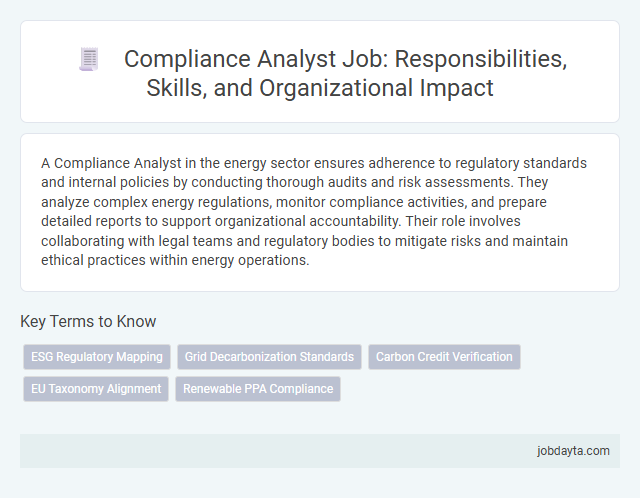 Compliance Analyst Job: Responsibilities, Skills, and Organizational Impact

A Compliance Analyst in the energy sector ensures adherence to regulatory standards and internal policies by conducting thorough audits and risk assessments. They analyze complex energy regulations, monitor compliance activities, and prepare detailed reports to support organizational accountability. Their role involves collaborating with legal teams and regulatory bodies to mitigate risks and maintain ethical practices within energy operations.

Key Terms to Know

ESG Regulatory Mapping
Grid Decarbonization Standards
Carbon Credit Verification
EU Taxonomy Alignment
Renewable PPA Compliance

jobdayta.com