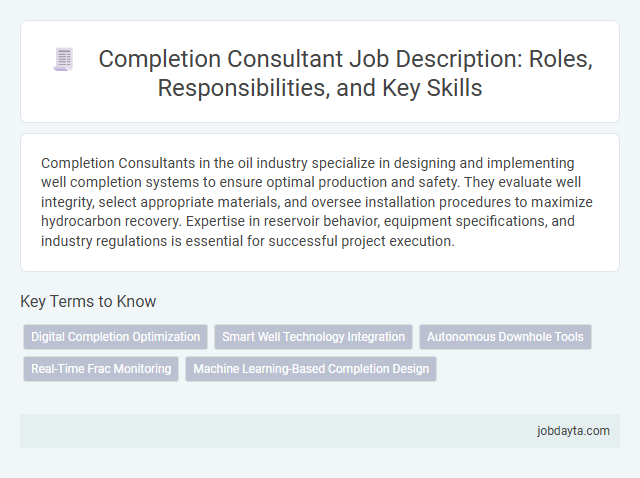 Completion Consultant Job Description: Roles, Responsibilities, and Key Skills

Completion Consultants in the oil industry specialize in designing and implementing well completion systems to ensure optimal production and safety. They evaluate well integrity, select appropriate materials, and oversee installation procedures to maximize hydrocarbon recovery. Expertise in reservoir behavior, equipment specifications, and industry regulations is essential for successful project execution.

Key Terms to Know

Digital Completion Optimization
Smart Well Technology Integration
Autonomous Downhole Tools
Real-Time Frac Monitoring
Machine Learning-Based Completion Design

jobdayta.com