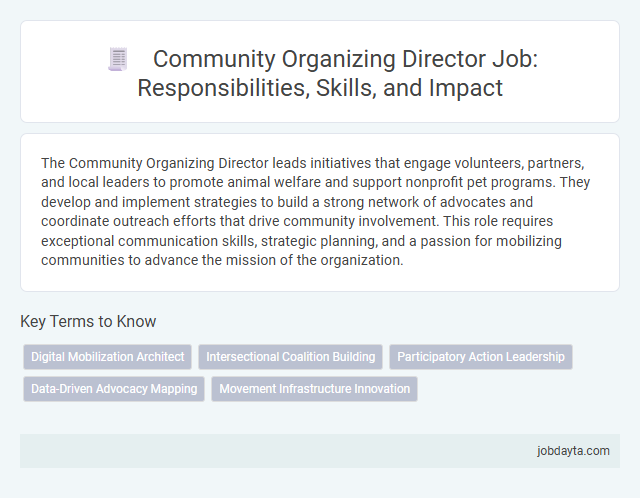 Community Organizing Director Job: Responsibilities, Skills, and Impact

The Community Organizing Director leads initiatives that engage volunteers, partners, and local leaders to promote animal welfare and support nonprofit pet programs. They develop and implement strategies to build a strong network of advocates and coordinate outreach efforts that drive community involvement. This role requires exceptional communication skills, strategic planning, and a passion for mobilizing communities to advance the mission of the organization.

Key Terms to Know

Digital Mobilization Architect
Intersectional Coalition Building
Participatory Action Leadership
Data-Driven Advocacy Mapping
Movement Infrastructure Innovation

jobdayta.com