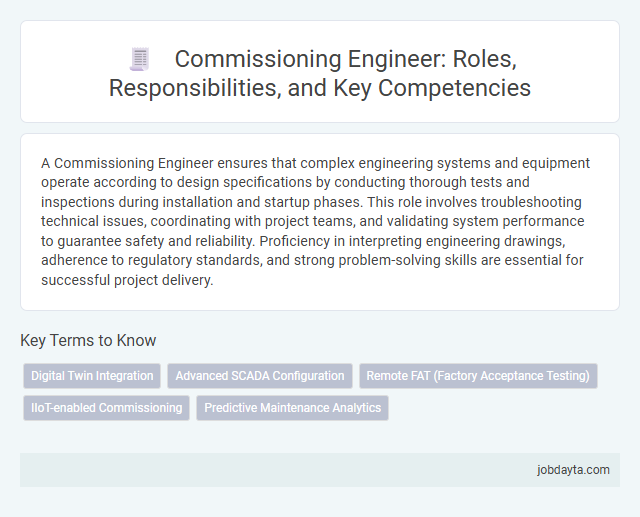 Commissioning Engineer: Roles, Responsibilities, and Key Competencies

A Commissioning Engineer ensures that complex engineering systems and equipment operate according to design specifications by conducting thorough tests and inspections during installation and startup phases. This role involves troubleshooting technical issues, coordinating with project teams, and validating system performance to guarantee safety and reliability. Proficiency in interpreting engineering drawings, adherence to regulatory standards, and strong problem-solving skills are essential for successful project delivery.

Key Terms to Know

Digital Twin Integration

Advanced SCADA Configuration

Remote FAT (Factory Acceptance Testing)

IIoT-enabled Commissioning

Predictive Maintenance Analytics

jobdayta.com