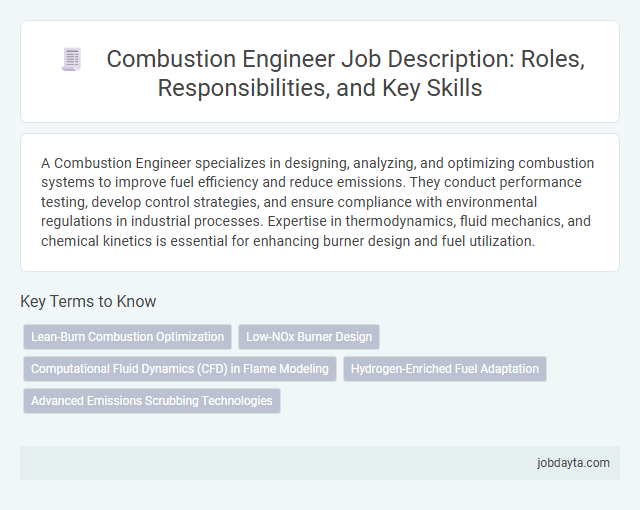 Combustion Engineer Job Description: Roles, Responsibilities, and Key Skills

A Combustion Engineer specializes in designing, analyzing, and optimizing combustion systems to improve fuel efficiency and reduce emissions. They conduct performance testing, develop control strategies, and ensure compliance with environmental regulations in industrial processes. Expertise in thermodynamics, fluid mechanics, and chemical kinetics is essential for enhancing burner design and fuel utilization.

Key Terms to Know

Lean-Burn Combustion Optimization

Low-NOx Burner Design

Computational Fluid Dynamics (CFD) in Flame Modeling

Hydrogen-Enriched Fuel Adaptation

Advanced Emissions Scrubbing Technologies

jobdayta.com