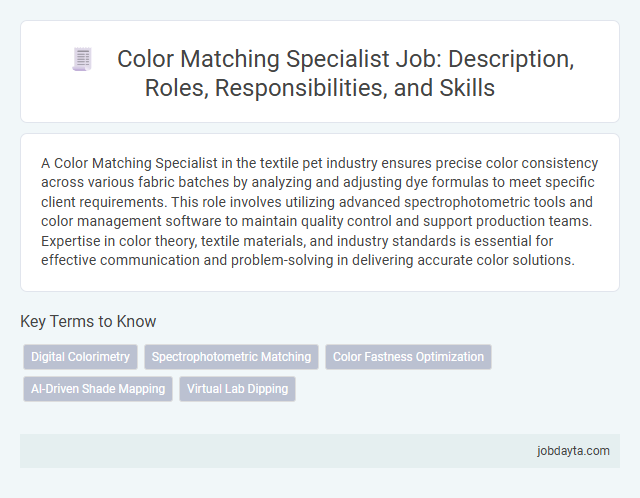 Color Matching Specialist Job: Description, Roles, Responsibilities, and Skills

A Color Matching Specialist in the textile pet industry ensures precise color consistency across various fabric batches by analyzing and adjusting dye formulas to meet specific client requirements. This role involves utilizing advanced spectrophotometric tools and color management software to maintain quality control and support production teams. Expertise in color theory, textile materials, and industry standards is essential for effective communication and problem-solving in delivering accurate color solutions.

Key Terms to Know

Digital Colorimetry
Spectrophotometric Matching
Color Fastness Optimization
AI-Driven Shade Mapping
Virtual Lab Dipping

jobdayta.com