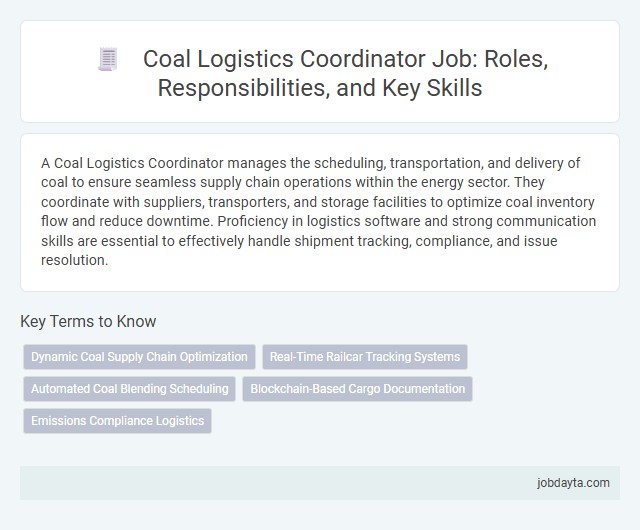 Coal Logistics Coordinator Job: Roles, Responsibilities, and Key Skills

A Coal Logistics Coordinator manages the scheduling, transportation, and delivery of coal to ensure seamless supply chain operations within the energy sector. They coordinate with suppliers, transporters, and storage facilities to optimize coal inventory flow and reduce downtime. Proficiency in logistics software and strong communication skills are essential to effectively handle shipment tracking, compliance, and issue resolution.

Key Terms to Know

Dynamic Coal Supply Chain Optimization

Real-Time Railcar Tracking Systems

Automated Coal Blending Scheduling

Blockchain-Based Cargo Documentation

Emissions Compliance Logistics

jobdayta.com