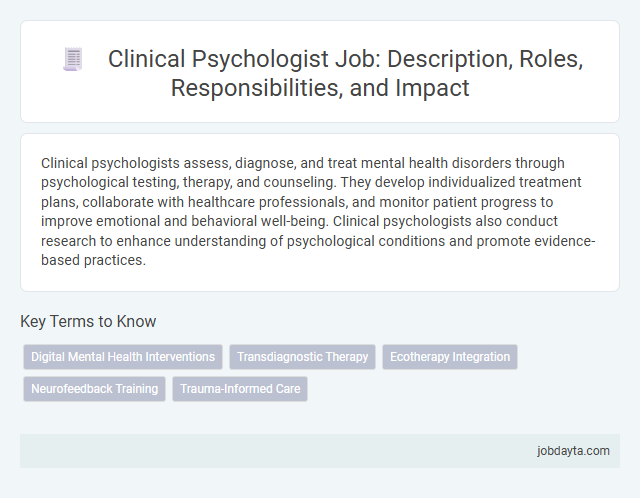 Clinical Psychologist Job: Description, Roles, Responsibilities, and Impact

Clinical psychologists assess, diagnose, and treat mental health disorders through psychological testing, therapy, and counseling. They develop individualized treatment plans, collaborate with healthcare professionals, and monitor patient progress to improve emotional and behavioral well-being. Clinical psychologists also conduct research to enhance understanding of psychological conditions and promote evidence-based practices.

Key Terms to Know

Digital Mental Health Interventions
Transdiagnostic Therapy
Ecotherapy Integration
Neurofeedback Training
Trauma-Informed Care

jobdayta.com