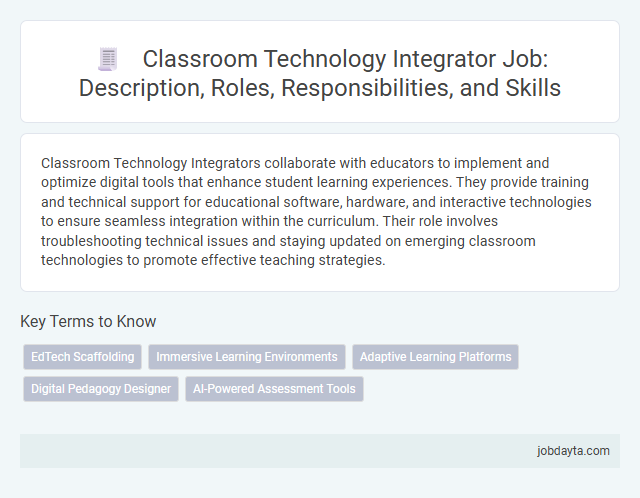 Classroom Technology Integrator Job: Description, Roles, Responsibilities, and Skills

Classroom Technology Integrators collaborate with educators to implement and optimize digital tools that enhance student learning experiences. They provide training and technical support for educational software, hardware, and interactive technologies to ensure seamless integration within the curriculum. Their role involves troubleshooting technical issues and staying updated on emerging classroom technologies to promote effective teaching strategies.

Key Terms to Know

EdTech Scaffolding
Immersive Learning Environments
Adaptive Learning Platforms
Digital Pedagogy Designer
AI-Powered Assessment Tools

jobdayta.com