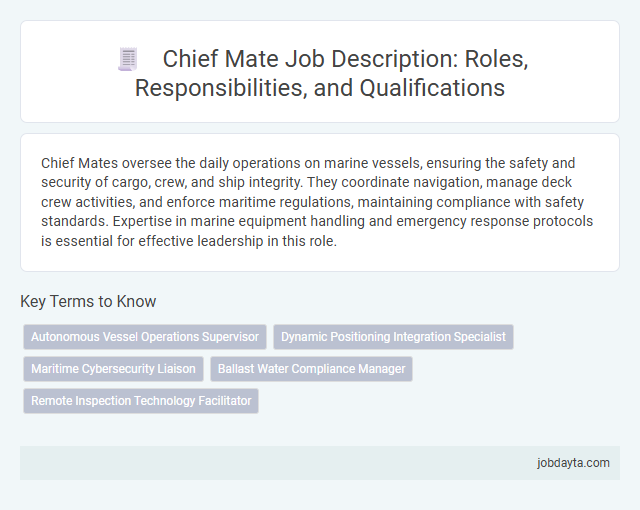 Chief Mate Job Description: Roles, Responsibilities, and Qualifications

Chief Mates oversee the daily operations on marine vessels, ensuring the safety and security of cargo, crew, and ship integrity. They coordinate navigation, manage deck crew activities, and enforce maritime regulations, maintaining compliance with safety standards. Expertise in marine equipment handling and emergency response protocols is essential for effective leadership in this role.

Key Terms to Know

Autonomous Vessel Operations Supervisor

Dynamic Positioning Integration Specialist

Maritime Cybersecurity Liaison

Ballast Water Compliance Manager

Remote Inspection Technology Facilitator

jobdayta.com