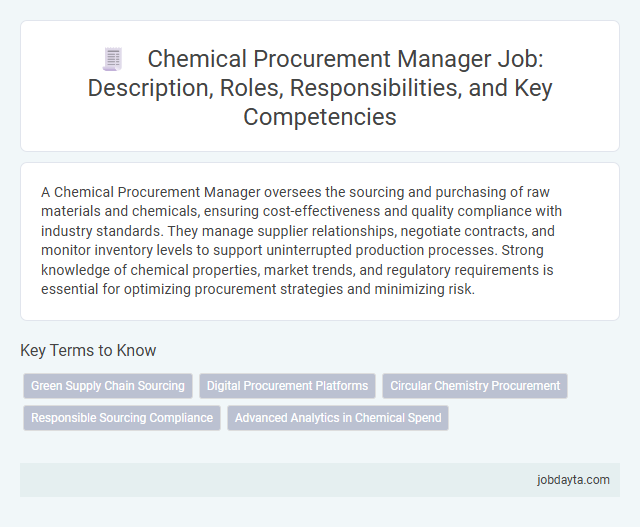 Chemical Procurement Manager Job: Description, Roles, Responsibilities, and Key Competencies

A Chemical Procurement Manager oversees the sourcing and purchasing of raw materials and chemicals, ensuring cost-effectiveness and quality compliance with industry standards. They manage supplier relationships, negotiate contracts, and monitor inventory levels to support uninterrupted production processes. Strong knowledge of chemical properties, market trends, and regulatory requirements is essential for optimizing procurement strategies and minimizing risk.

Key Terms to Know

Green Supply Chain Sourcing
Digital Procurement Platforms
Circular Chemistry Procurement
Responsible Sourcing Compliance
Advanced Analytics in Chemical Spend

jobdayta.com