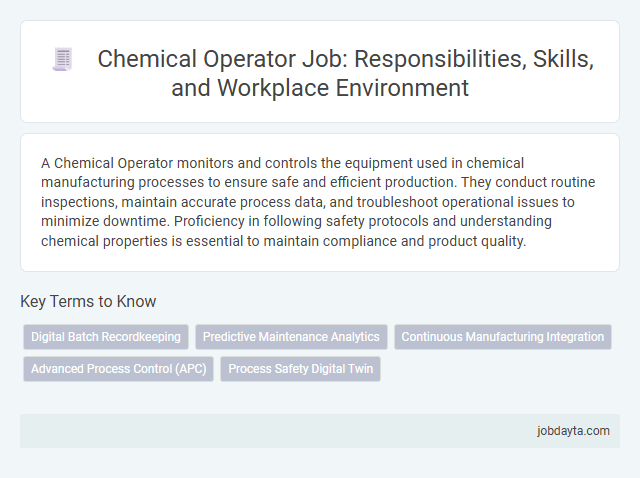 Chemical Operator Job: Responsibilities, Skills, and Workplace Environment

A Chemical Operator monitors and controls the equipment used in chemical manufacturing processes to ensure safe and efficient production. They conduct routine inspections, maintain accurate process data, and troubleshoot operational issues to minimize downtime. Proficiency in following safety protocols and understanding chemical properties is essential to maintain compliance and product quality.

Key Terms to Know

Digital Batch Recordkeeping
Predictive Maintenance Analytics
Continuous Manufacturing Integration
Advanced Process Control (APC)
Process Safety Digital Twin

jobdayta.com