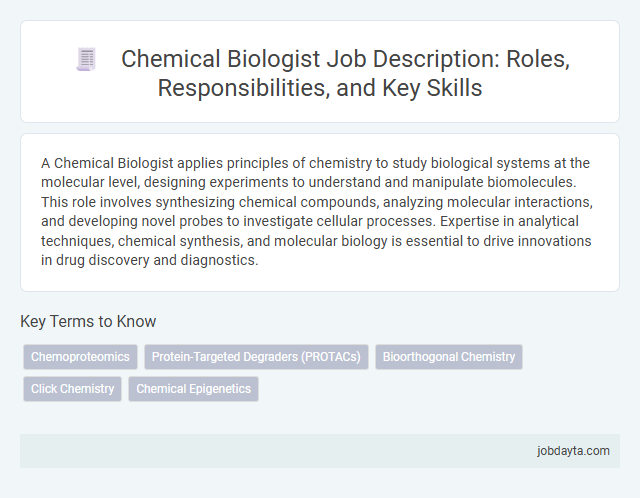 Chemical Biologist Job Description: Roles, Responsibilities, and Key Skills

A Chemical Biologist applies principles of chemistry to study biological systems at the molecular level, designing experiments to understand and manipulate biomolecules. This role involves synthesizing chemical compounds, analyzing molecular interactions, and developing novel probes to investigate cellular processes. Expertise in analytical techniques, chemical synthesis, and molecular biology is essential to drive innovations in drug discovery and diagnostics.

Key Terms to Know

Chemoproteomics

Protein-Targeted Degraders (PROTACs)

Bioorthogonal Chemistry

Click Chemistry

Chemical Epigenetics

jobdayta.com