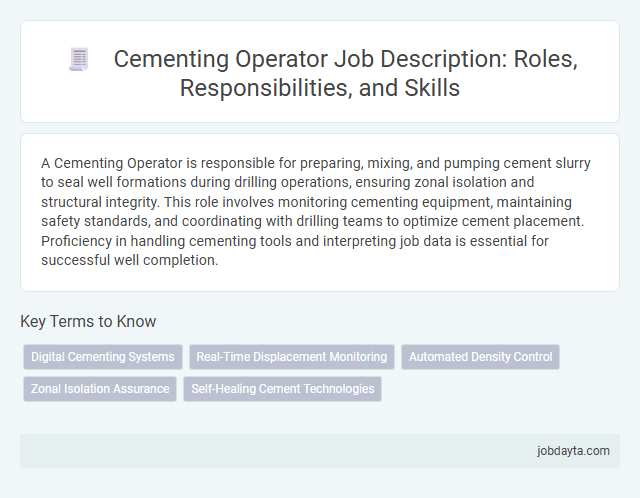 Cementing Operator Job Description: Roles, Responsibilities, and Skills

A Cementing Operator is responsible for preparing, mixing, and pumping cement slurry to seal well formations during drilling operations, ensuring zonal isolation and structural integrity. This role involves monitoring cementing equipment, maintaining safety standards, and coordinating with drilling teams to optimize cement placement. Proficiency in handling cementing tools and interpreting job data is essential for successful well completion.

Key Terms to Know

Digital Cementing Systems
Real-Time Displacement Monitoring
Automated Density Control
Zonal Isolation Assurance
Self-Healing Cement Technologies

jobdayta.com