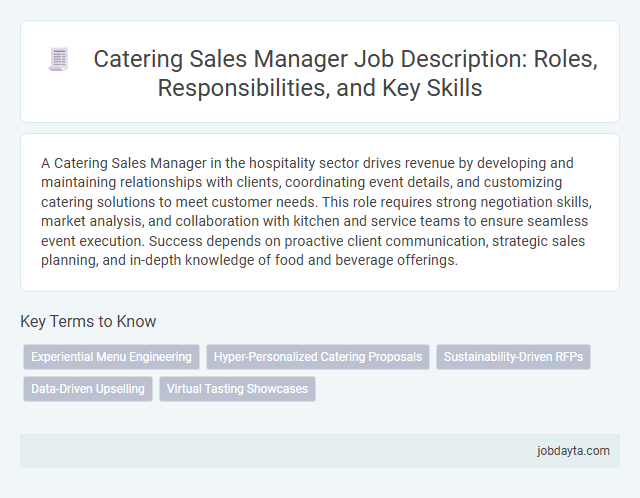 Catering Sales Manager Job Description: Roles, Responsibilities, and Key Skills

A Catering Sales Manager in the hospitality sector drives revenue by developing and maintaining relationships with clients, coordinating event details, and customizing catering solutions to meet customer needs. This role requires strong negotiation skills, market analysis, and collaboration with kitchen and service teams to ensure seamless event execution. Success depends on proactive client communication, strategic sales planning, and in-depth knowledge of food and beverage offerings.

Key Terms to Know

Experiential Menu Engineering

Hyper-Personalized Catering Proposals

Sustainability-Driven RFPs

Data-Driven Upselling

Virtual Tasting Showcases

jobdayta.com