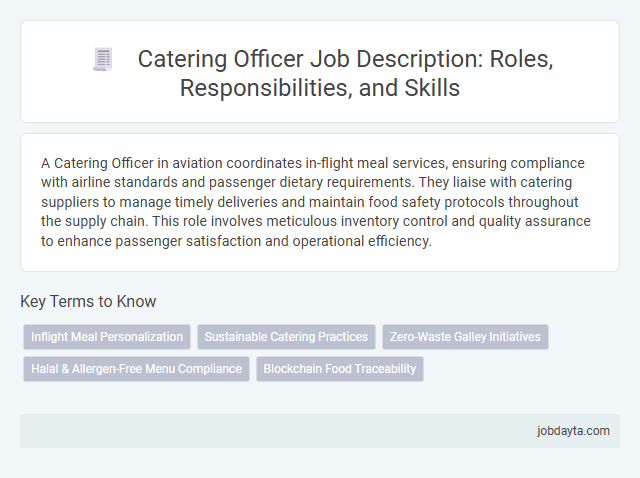 Catering Officer Job Description: Roles, Responsibilities, and Skills

A Catering Officer in aviation coordinates in-flight meal services, ensuring compliance with airline standards and passenger dietary requirements. They liaise with catering suppliers to manage timely deliveries and maintain food safety protocols throughout the supply chain. This role involves meticulous inventory control and quality assurance to enhance passenger satisfaction and operational efficiency.

Key Terms to Know

Inflight Meal Personalization

Sustainable Catering Practices

Zero-Waste Galley Initiatives

Halal & Allergen-Free Menu Compliance

Blockchain Food Traceability

jobdayta.com