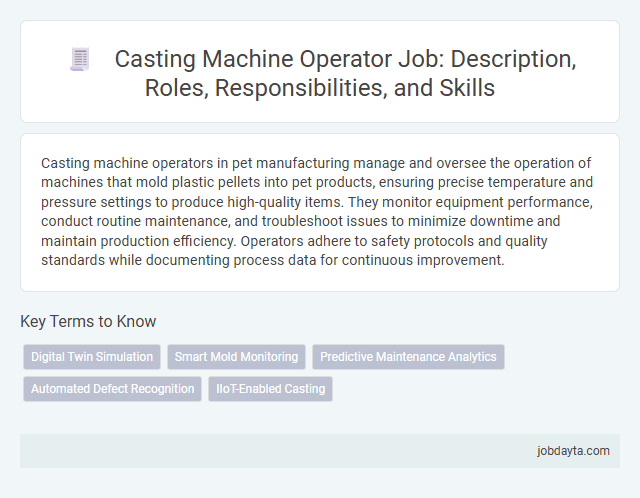 Casting Machine Operator Job: Description, Roles, Responsibilities, and Skills

Casting machine operators in pet manufacturing manage and oversee the operation of machines that mold plastic pellets into pet products, ensuring precise temperature and pressure settings to produce high-quality items. They monitor equipment performance, conduct routine maintenance, and troubleshoot issues to minimize downtime and maintain production efficiency. Operators adhere to safety protocols and quality standards while documenting process data for continuous improvement.

Key Terms to Know

Digital Twin Simulation

Smart Mold Monitoring

Predictive Maintenance Analytics

Automated Defect Recognition

IIoT-Enabled Casting

jobdayta.com