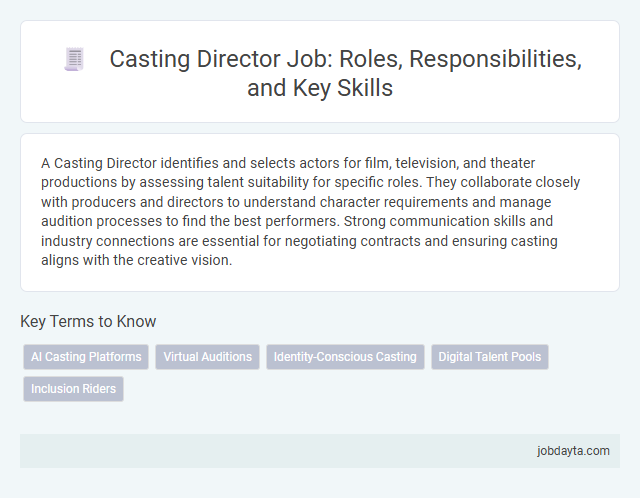 Casting Director Job: Roles, Responsibilities, and Key Skills

A Casting Director identifies and selects actors for film, television, and theater productions by assessing talent suitability for specific roles. They collaborate closely with producers and directors to understand character requirements and manage audition processes to find the best performers. Strong communication skills and industry connections are essential for negotiating contracts and ensuring casting aligns with the creative vision.

Key Terms to Know

AI Casting Platforms

Virtual Auditions

Identity-Conscious Casting

Digital Talent Pools

Inclusion Riders

jobdayta.com