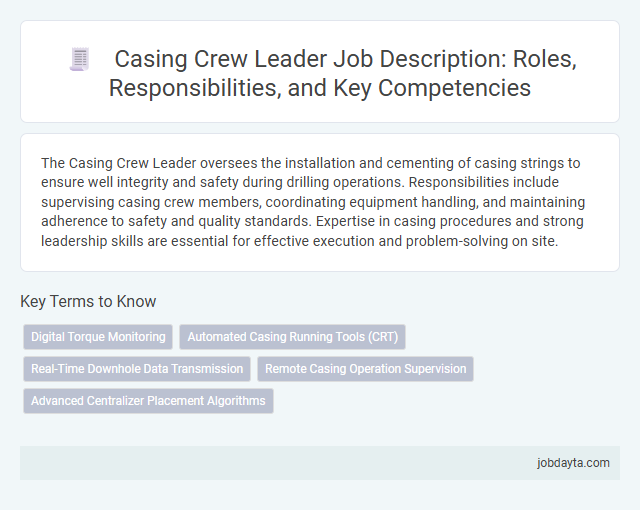 Casing Crew Leader Job Description: Roles, Responsibilities, and Key Competencies

The Casing Crew Leader oversees the installation and cementing of casing strings to ensure well integrity and safety during drilling operations. Responsibilities include supervising casing crew members, coordinating equipment handling, and maintaining adherence to safety and quality standards. Expertise in casing procedures and strong leadership skills are essential for effective execution and problem-solving on site.

Key Terms to Know

Digital Torque Monitoring
Automated Casing Running Tools (CRT)
Real-Time Downhole Data Transmission
Remote Casing Operation Supervision
Advanced Centralizer Placement Algorithms

jobdayta.com