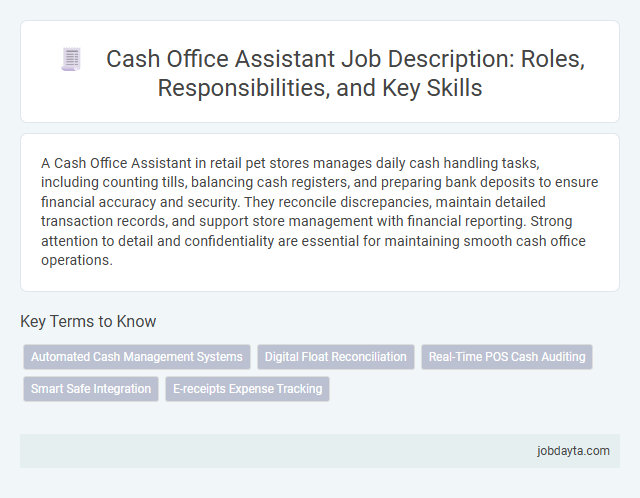 Cash Office Assistant Job Description: Roles, Responsibilities, and Key Skills

A Cash Office Assistant in retail pet stores manages daily cash handling tasks, including counting tills, balancing cash registers, and preparing bank deposits to ensure financial accuracy and security. They reconcile discrepancies, maintain detailed transaction records, and support store management with financial reporting. Strong attention to detail and confidentiality are essential for maintaining smooth cash office operations.

Key Terms to Know

Automated Cash Management Systems
Digital Float Reconciliation
Real-Time POS Cash Auditing
Smart Safe Integration
E-receipts Expense Tracking

jobdayta.com