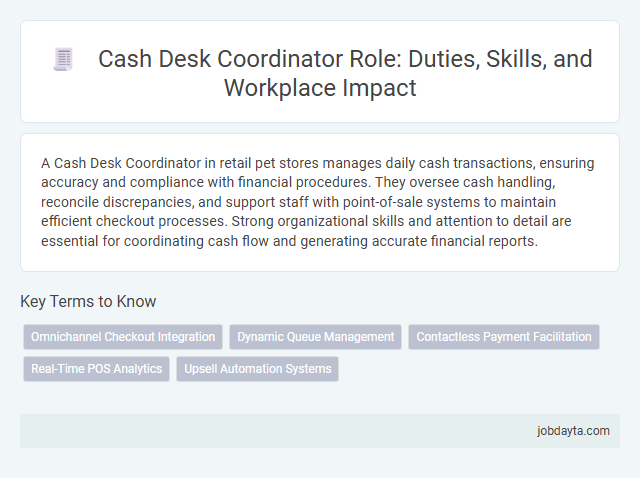 Cash Desk Coordinator Role: Duties, Skills, and Workplace Impact

A Cash Desk Coordinator in retail pet stores manages daily cash transactions, ensuring accuracy and compliance with financial procedures. They oversee cash handling, reconcile discrepancies, and support staff with point-of-sale systems to maintain efficient checkout processes. Strong organizational skills and attention to detail are essential for coordinating cash flow and generating accurate financial reports.

Key Terms to Know

Omnichannel Checkout Integration

Dynamic Queue Management

Contactless Payment Facilitation

Real-Time POS Analytics

Upsell Automation Systems

jobdayta.com