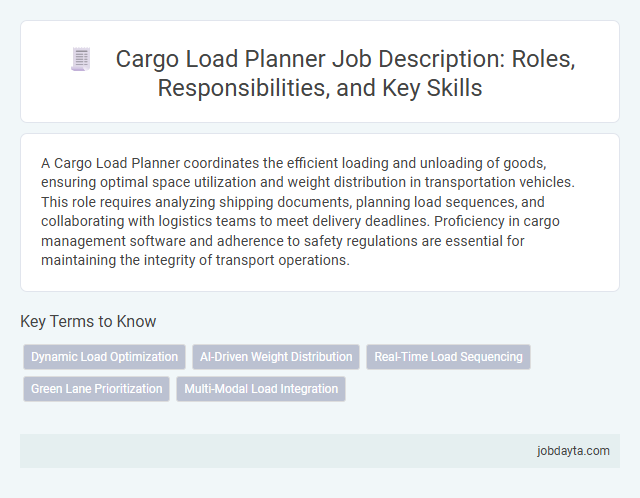 Cargo Load Planner Job Description: Roles, Responsibilities, and Key Skills

A Cargo Load Planner coordinates the efficient loading and unloading of goods, ensuring optimal space utilization and weight distribution in transportation vehicles. This role requires analyzing shipping documents, planning load sequences, and collaborating with logistics teams to meet delivery deadlines. Proficiency in cargo management software and adherence to safety regulations are essential for maintaining the integrity of transport operations.

Key Terms to Know

Dynamic Load Optimization

AI-Driven Weight Distribution

Real-Time Load Sequencing

Green Lane Prioritization

Multi-Modal Load Integration

jobdayta.com