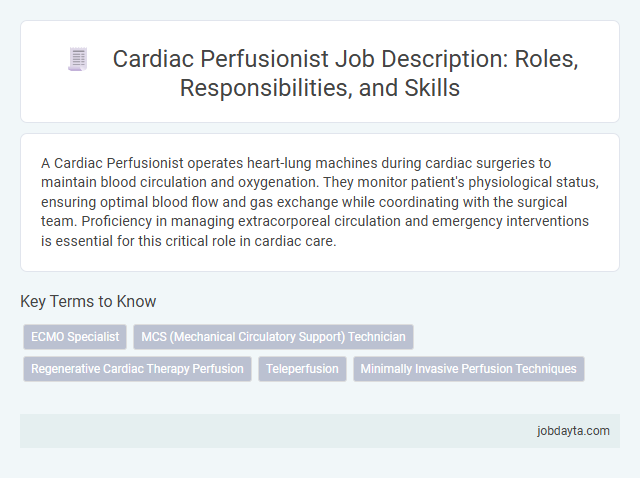 Cardiac Perfusionist Job Description: Roles, Responsibilities, and Skills

A Cardiac Perfusionist operates heart-lung machines during cardiac surgeries to maintain blood circulation and oxygenation. They monitor patient's physiological status, ensuring optimal blood flow and gas exchange while coordinating with the surgical team. Proficiency in managing extracorporeal circulation and emergency interventions is essential for this critical role in cardiac care.

Key Terms to Know

ECMO Specialist

MCS (Mechanical Circulatory Support) Technician

Regenerative Cardiac Therapy Perfusion

Teleperfusion

Minimally Invasive Perfusion Techniques

jobdayta.com