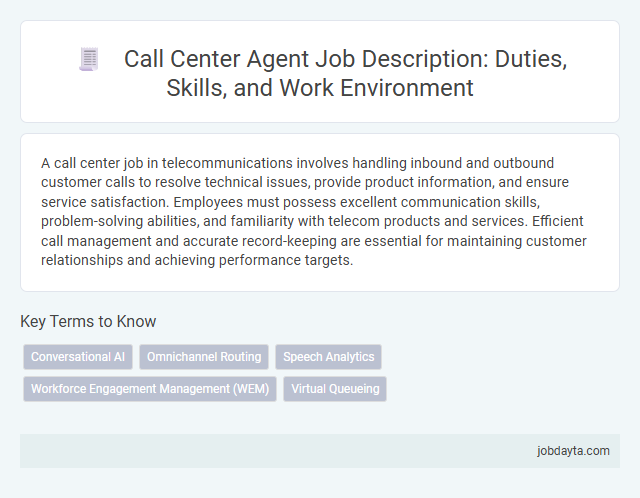 Call Center Agent Job Description: Duties, Skills, and Work Environment

A call center job in telecommunications involves handling inbound and outbound customer calls to resolve technical issues, provide product information, and ensure service satisfaction. Employees must possess excellent communication skills, problem-solving abilities, and familiarity with telecom products and services. Efficient call management and accurate record-keeping are essential for maintaining customer relationships and achieving performance targets.

Key Terms to Know

Conversational AI

Omnichannel Routing

Speech Analytics

Workforce Engagement Management (WEM)

Virtual Queueing

jobdayta.com