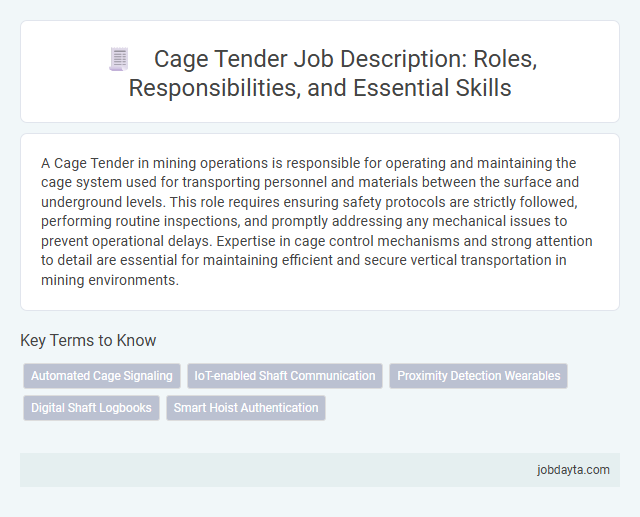 Cage Tender Job Description: Roles, Responsibilities, and Essential Skills

A Cage Tender in mining operations is responsible for operating and maintaining the cage system used for transporting personnel and materials between the surface and underground levels. This role requires ensuring safety protocols are strictly followed, performing routine inspections, and promptly addressing any mechanical issues to prevent operational delays. Expertise in cage control mechanisms and strong attention to detail are essential for maintaining efficient and secure vertical transportation in mining environments.

Key Terms to Know

Automated Cage Signaling

IoT-enabled Shaft Communication

Proximity Detection Wearables

Digital Shaft Logbooks

Smart Hoist Authentication

jobdayta.com