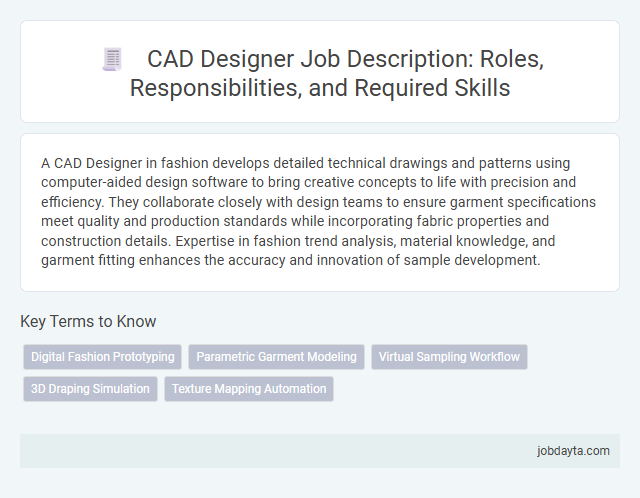 CAD Designer Job Description: Roles, Responsibilities, and Required Skills

A CAD Designer in fashion develops detailed technical drawings and patterns using computer-aided design software to bring creative concepts to life with precision and efficiency. They collaborate closely with design teams to ensure garment specifications meet quality and production standards while incorporating fabric properties and construction details. Expertise in fashion trend analysis, material knowledge, and garment fitting enhances the accuracy and innovation of sample development.

Key Terms to Know

Digital Fashion Prototyping

Parametric Garment Modeling

Virtual Sampling Workflow

3D Draping Simulation

Texture Mapping Automation

jobdayta.com