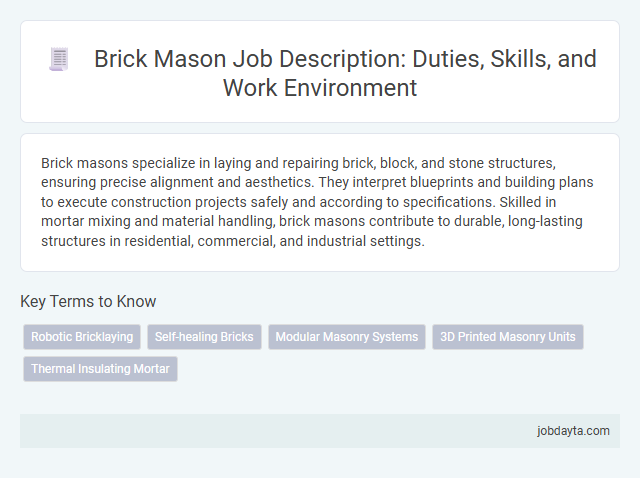 Brick Mason Job Description: Duties, Skills, and Work Environment

Brick masons specialize in laying and repairing brick, block, and stone structures, ensuring precise alignment and aesthetics. They interpret blueprints and building plans to execute construction projects safely and according to specifications. Skilled in mortar mixing and material handling, brick masons contribute to durable, long-lasting structures in residential, commercial, and industrial settings.

Key Terms to Know

Robotic Bricklaying

Self-healing Bricks

Modular Masonry Systems

3D Printed Masonry Units

Thermal Insulating Mortar

jobdayta.com