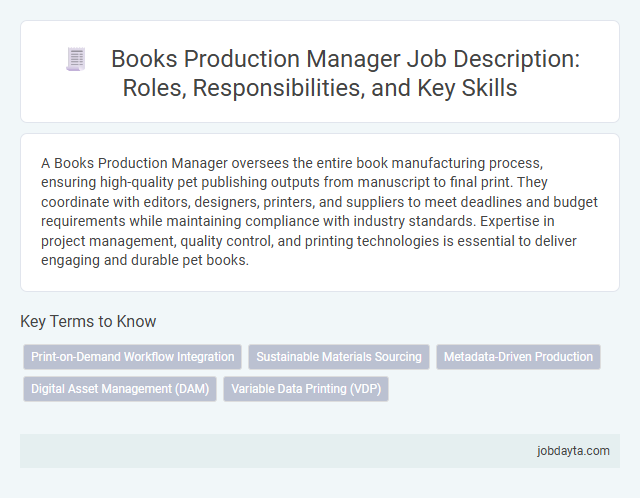 Books Production Manager Job Description: Roles, Responsibilities, and Key Skills

A Books Production Manager oversees the entire book manufacturing process, ensuring high-quality pet publishing outputs from manuscript to final print. They coordinate with editors, designers, printers, and suppliers to meet deadlines and budget requirements while maintaining compliance with industry standards. Expertise in project management, quality control, and printing technologies is essential to deliver engaging and durable pet books.

Key Terms to Know

Print-on-Demand Workflow Integration

Sustainable Materials Sourcing

Metadata-Driven Production

Digital Asset Management (DAM)

Variable Data Printing (VDP)

jobdayta.com