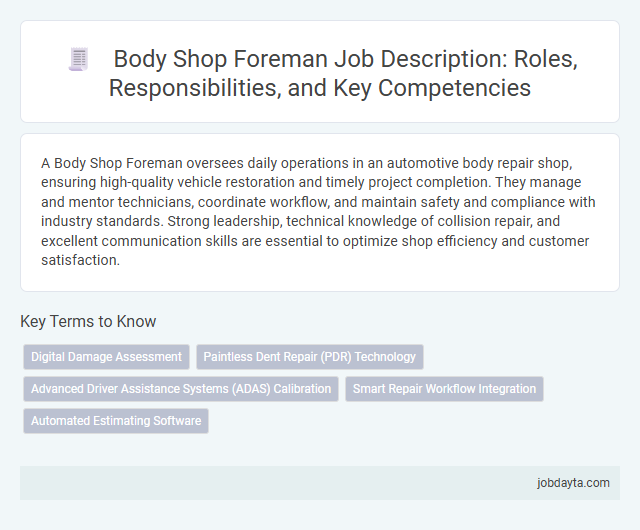 Body Shop Foreman Job Description: Roles, Responsibilities, and Key Competencies

A Body Shop Foreman oversees daily operations in an automotive body repair shop, ensuring high-quality vehicle restoration and timely project completion. They manage and mentor technicians, coordinate workflow, and maintain safety and compliance with industry standards. Strong leadership, technical knowledge of collision repair, and excellent communication skills are essential to optimize shop efficiency and customer satisfaction.

Key Terms to Know

Digital Damage Assessment

Paintless Dent Repair (PDR) Technology

Advanced Driver Assistance Systems (ADAS) Calibration

Smart Repair Workflow Integration

Automated Estimating Software

jobdayta.com