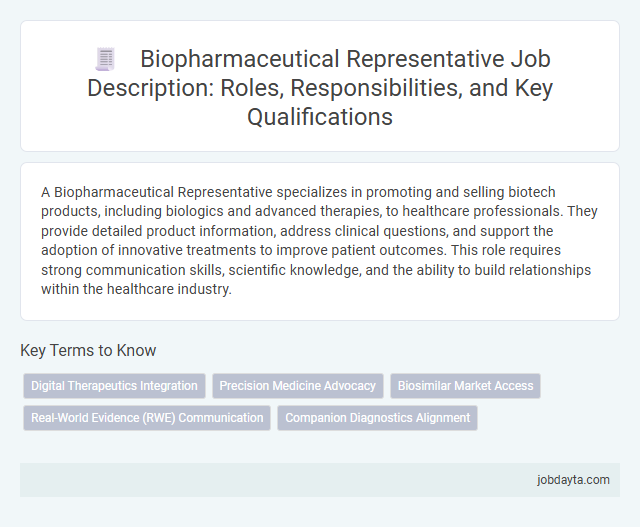 Biopharmaceutical Representative Job Description: Roles, Responsibilities, and Key Qualifications

A Biopharmaceutical Representative specializes in promoting and selling biotech products, including biologics and advanced therapies, to healthcare professionals. They provide detailed product information, address clinical questions, and support the adoption of innovative treatments to improve patient outcomes. This role requires strong communication skills, scientific knowledge, and the ability to build relationships within the healthcare industry.

Key Terms to Know

Digital Therapeutics Integration
Precision Medicine Advocacy
Biosimilar Market Access
Real-World Evidence (RWE) Communication
Companion Diagnostics Alignment

jobdayta.com