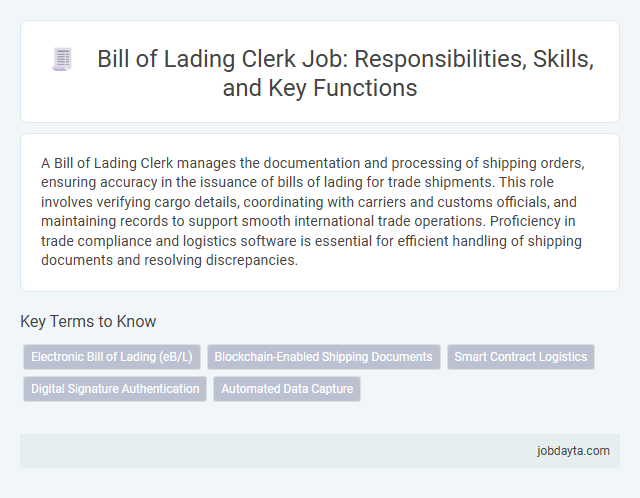 Bill of Lading Clerk Job: Responsibilities, Skills, and Key Functions

A Bill of Lading Clerk manages the documentation and processing of shipping orders, ensuring accuracy in the issuance of bills of lading for trade shipments. This role involves verifying cargo details, coordinating with carriers and customs officials, and maintaining records to support smooth international trade operations. Proficiency in trade compliance and logistics software is essential for efficient handling of shipping documents and resolving discrepancies.

Key Terms to Know

Electronic Bill of Lading (eB/L)

Blockchain-Enabled Shipping Documents

Smart Contract Logistics

Digital Signature Authentication

Automated Data Capture

jobdayta.com