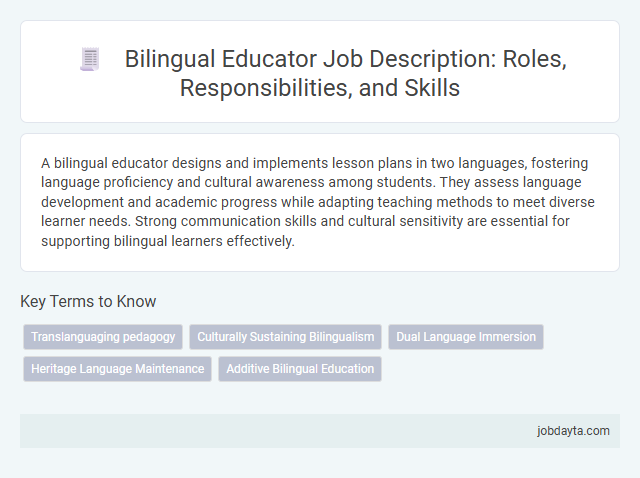 Bilingual Educator Job Description: Roles, Responsibilities, and Skills

A bilingual educator designs and implements lesson plans in two languages, fostering language proficiency and cultural awareness among students. They assess language development and academic progress while adapting teaching methods to meet diverse learner needs. Strong communication skills and cultural sensitivity are essential for supporting bilingual learners effectively.

Key Terms to Know

Translanguaging pedagogy
Culturally Sustaining Bilingualism
Dual Language Immersion
Heritage Language Maintenance
Additive Bilingual Education

jobdayta.com