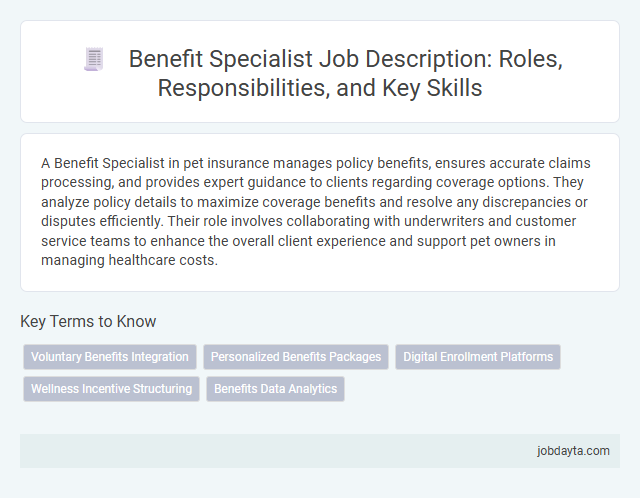 Benefit Specialist Job Description: Roles, Responsibilities, and Key Skills

A Benefit Specialist in pet insurance manages policy benefits, ensures accurate claims processing, and provides expert guidance to clients regarding coverage options. They analyze policy details to maximize coverage benefits and resolve any discrepancies or disputes efficiently. Their role involves collaborating with underwriters and customer service teams to enhance the overall client experience and support pet owners in managing healthcare costs.

Key Terms to Know

Voluntary Benefits Integration
Personalized Benefits Packages
Digital Enrollment Platforms
Wellness Incentive Structuring
Benefits Data Analytics

jobdayta.com