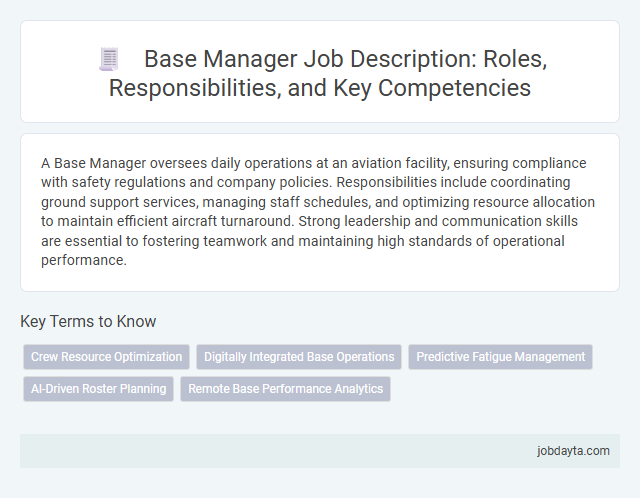 Base Manager Job Description: Roles, Responsibilities, and Key Competencies

A Base Manager oversees daily operations at an aviation facility, ensuring compliance with safety regulations and company policies. Responsibilities include coordinating ground support services, managing staff schedules, and optimizing resource allocation to maintain efficient aircraft turnaround. Strong leadership and communication skills are essential to fostering teamwork and maintaining high standards of operational performance.

Key Terms to Know

Crew Resource Optimization
Digitally Integrated Base Operations
Predictive Fatigue Management
AI-Driven Roster Planning
Remote Base Performance Analytics

jobdayta.com