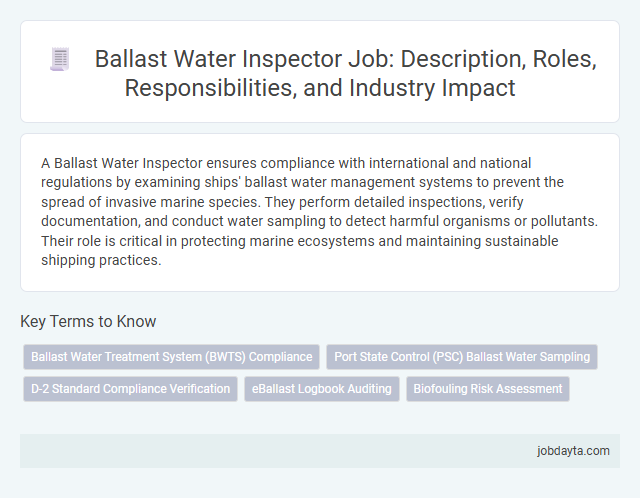 Ballast Water Inspector Job: Description, Roles, Responsibilities, and Industry Impact

A Ballast Water Inspector ensures compliance with international and national regulations by examining ships' ballast water management systems to prevent the spread of invasive marine species. They perform detailed inspections, verify documentation, and conduct water sampling to detect harmful organisms or pollutants. Their role is critical in protecting marine ecosystems and maintaining sustainable shipping practices.

Key Terms to Know

Ballast Water Treatment System (BWTS) Compliance

Port State Control (PSC) Ballast Water Sampling

D-2 Standard Compliance Verification

eBallast Logbook Auditing

Biofouling Risk Assessment

jobdayta.com