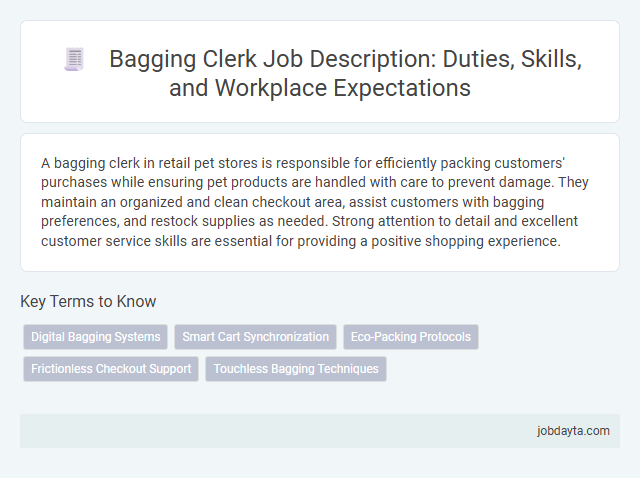 Bagging Clerk Job Description: Duties, Skills, and Workplace Expectations

A bagging clerk in retail pet stores is responsible for efficiently packing customers' purchases while ensuring pet products are handled with care to prevent damage. They maintain an organized and clean checkout area, assist customers with bagging preferences, and restock supplies as needed. Strong attention to detail and excellent customer service skills are essential for providing a positive shopping experience.

Key Terms to Know

Digital Bagging Systems
Smart Cart Synchronization
Eco-Packing Protocols
Frictionless Checkout Support
Touchless Bagging Techniques

jobdayta.com